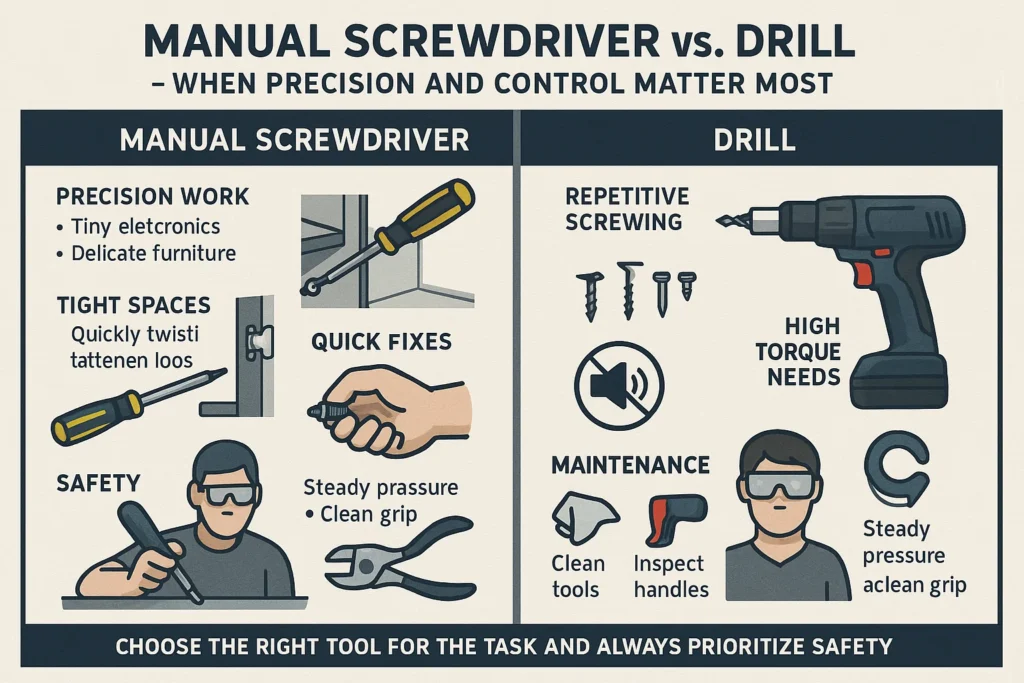 MANUAL SCREWDRIVER vs. DRILL
– WHEN PRECISION AND CONTROL MATTER MOST

MANUAL SCREWDRIVER

PRECISION WORK
• Tiny eletcronics
• Delicate furniture

TIGHT SPACES
Quickly twisti tattenen loos

QUICK FIXES

SAFETY

Steady prassure
• Clean grip

DRILL

REPETITIVE SCREWING

HIGH TORQUE NEEDS

MAINTENANCE

Clean tools

Inspect handles

Steady pressure aclean grip

CHOOSE THE RIGHT TOOL FOR THE TASK AND ALWAYS PRIORITIZE SAFETY